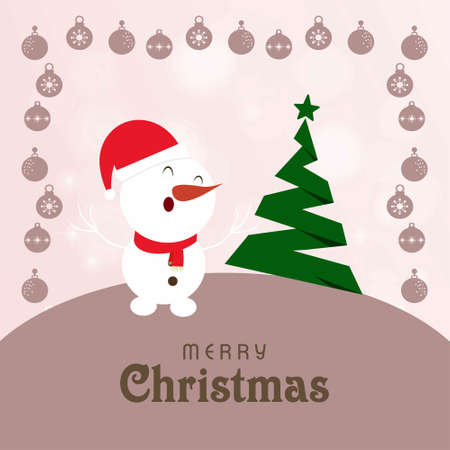 MERRY
Christmas