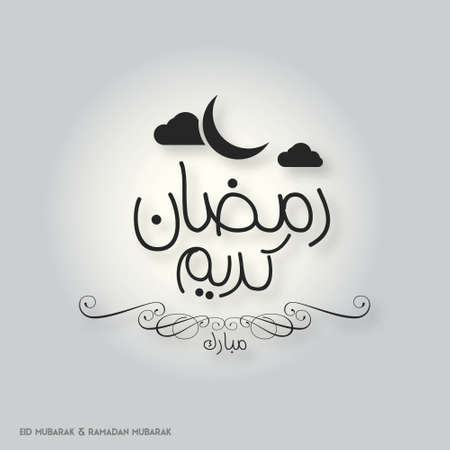 رمضان
كريم
مبارك

EID MUBARAK & RAMADAN MUBARAK