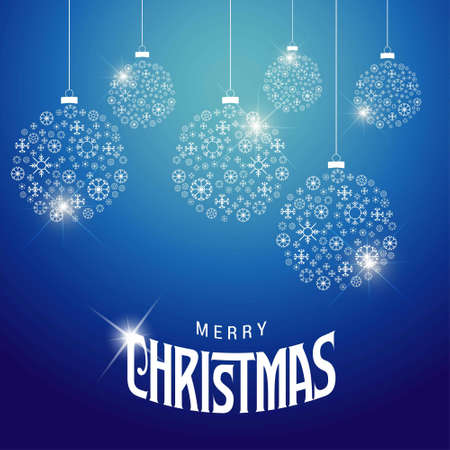 MERRY
CHRISTMAS