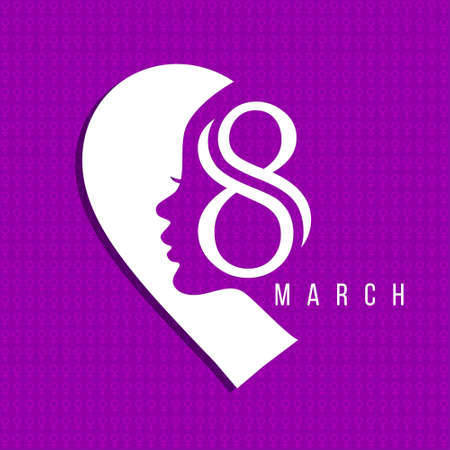 8
MARCH