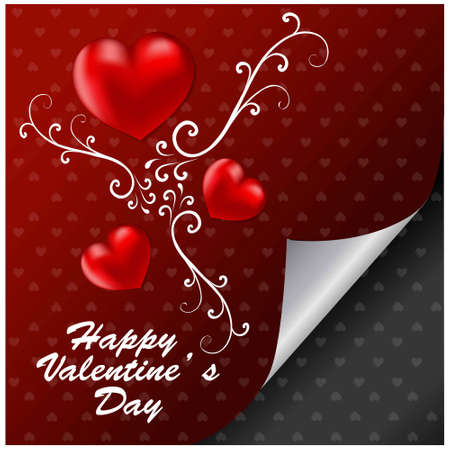 Happy Valentine's Day