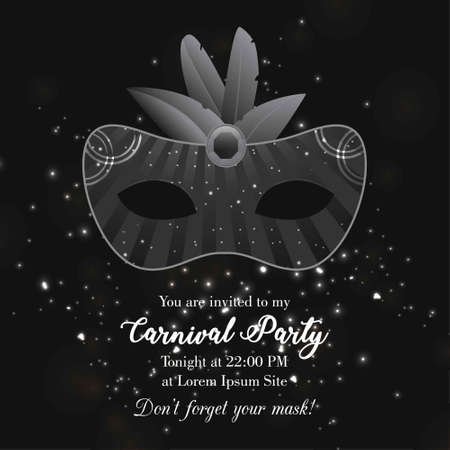 You are invited to my

Carnival Party

Tonight at 22:00 PM
at Lorem Ipsum Site

Don't forget your mask!