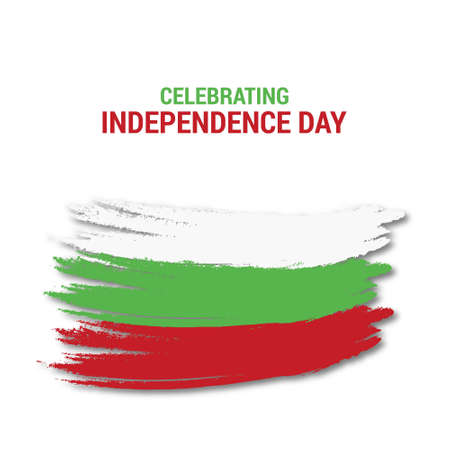 CELEBRATING
INDEPENDENCE DAY