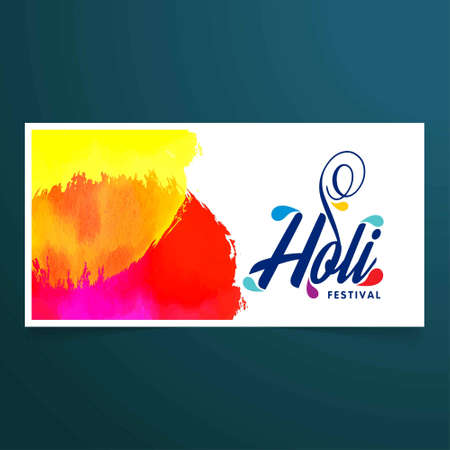 Holi
FESTIVAL