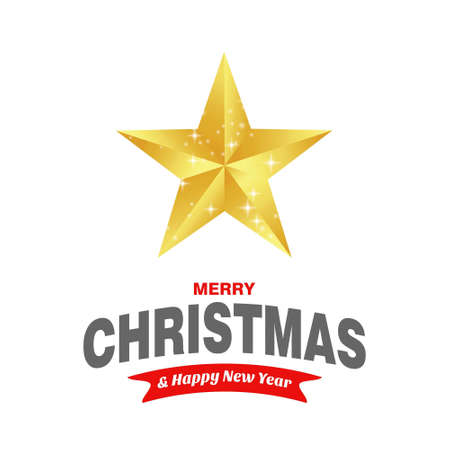 MERRY
CHRISTMAS
& Happy New Year