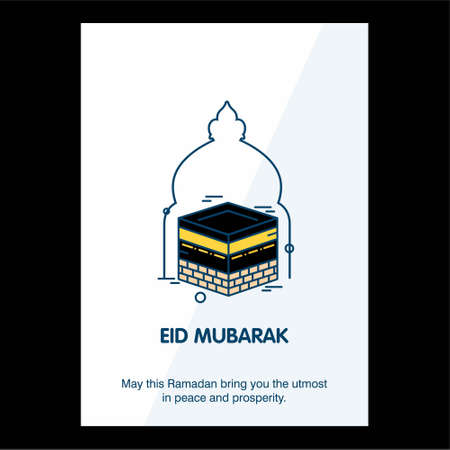 EID MUBARAK

May this Ramadan bring you the utmost in peace and prosperity.