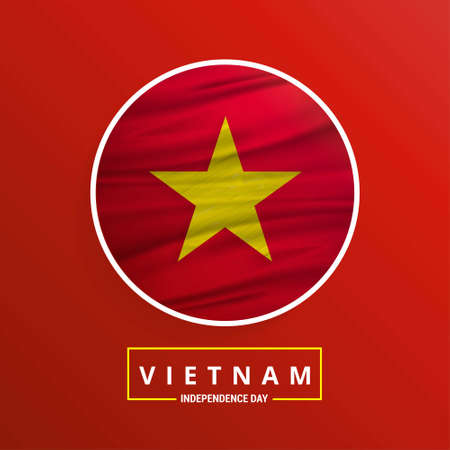 VIETNAM
INDEPENDENCE DAY