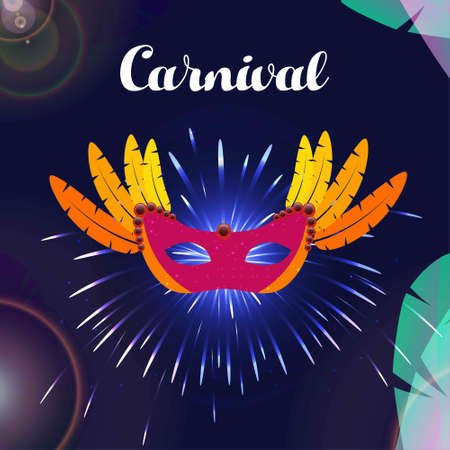 Carnival