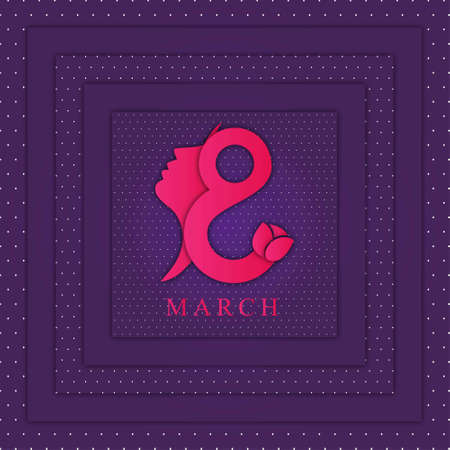 8
MARCH