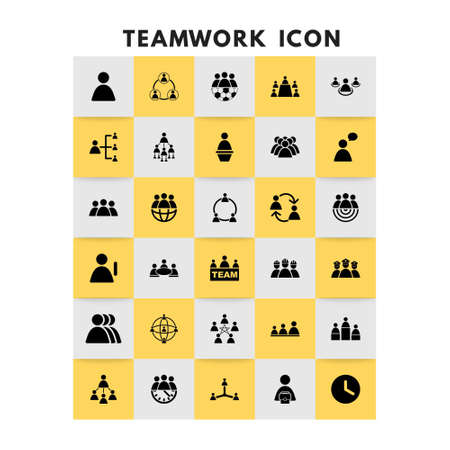 TEAMWORK ICON

TEAM