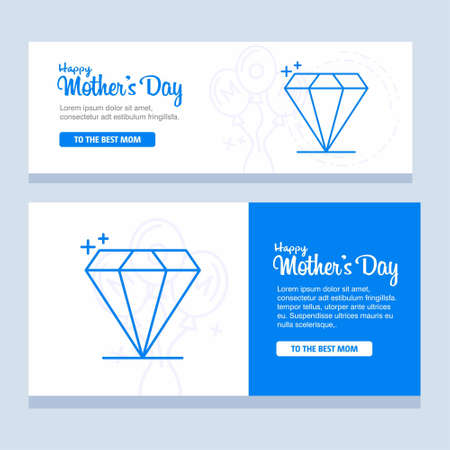 Happy
Mother's Day

Lorem ipsum dolor sit amet, consectetur adt estibulum fringilsfa.

TO THE BEST MOM

Happy
Mother's Day

Lorem ipsum dolor sit amet, consectetur adt estibulum fringilsfa. tempor tellus, utorper ante ultrices eu. Suspendisse ultrices mauris eu nulla scelerisque.

TO THE BEST MOM