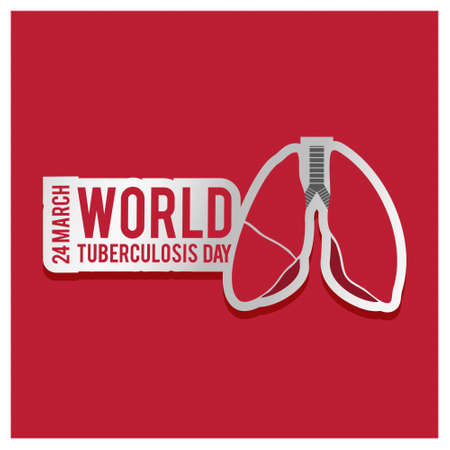 24 MARCH
WORLD
TUBERCULOSIS DAY