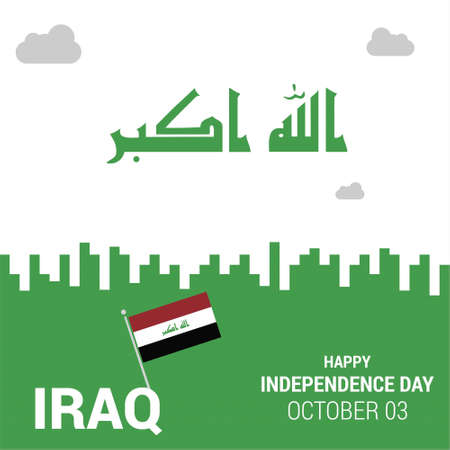 الله اكبر

الله اكبر

IRAQ

HAPPY
INDEPENDENCE DAY
OCTOBER 03