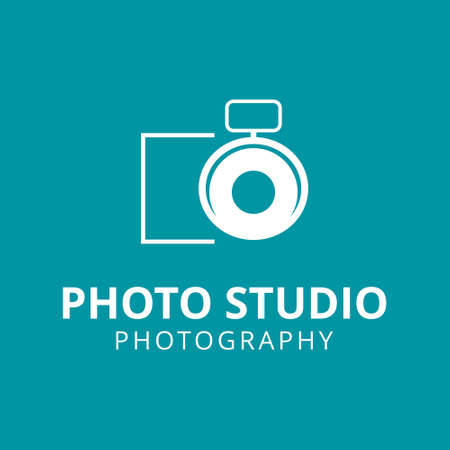 PHOTO STUDIO
PHOTOGRAPHY