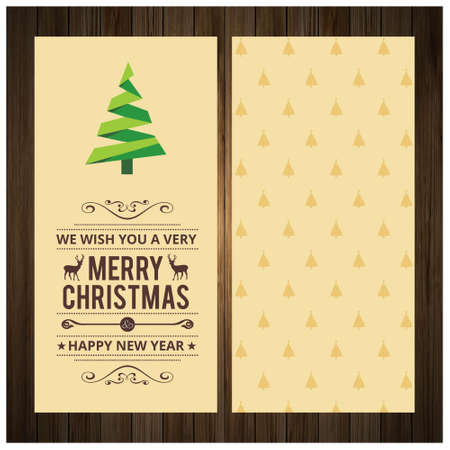 WE WISH YOU A VERY

MERRY CHRISTMAS

★ HAPPY NEW YEAR ★