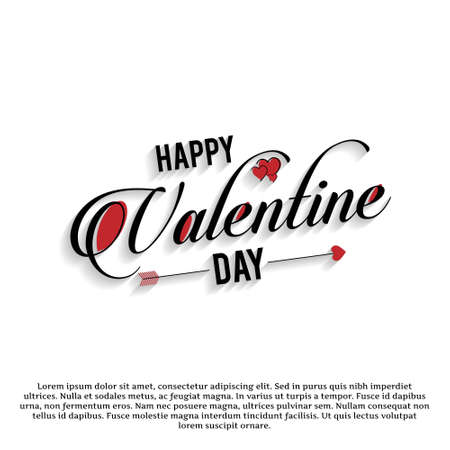 HAPPY
Valentine
DAY

Lorem ipsum dolor sit amet, consectetur adipiscing elit. Sed in purus quis nibh imperdiet ultrices. Nulla et sodales metus, ac feugiat magna. In varius ut turpis a tempor. Fusce id dapibus urna, non fermentum eros. Nam nec posuere magna, ultrices pulvinar sem. Nullam consequat non tellus id dapibus. Fusce molestie magna interdum tincidunt facilisis. Ut quis lectus volutpat lorem suscipit ornare.