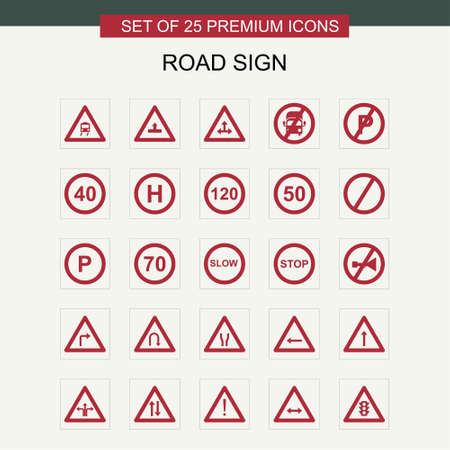 SET OF 25 PREMIUM ICONS

ROAD SIGN

P

40

H

120

50

P

70

SLOW

STOP

!