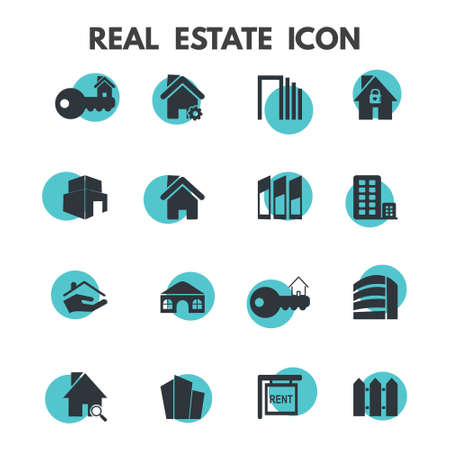 REAL ESTATE ICON

RENT