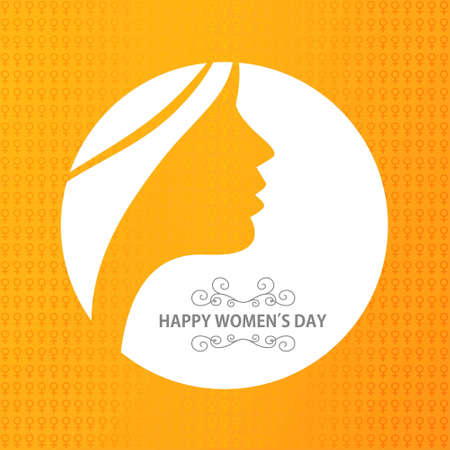 HAPPY WOMEN'S DAY