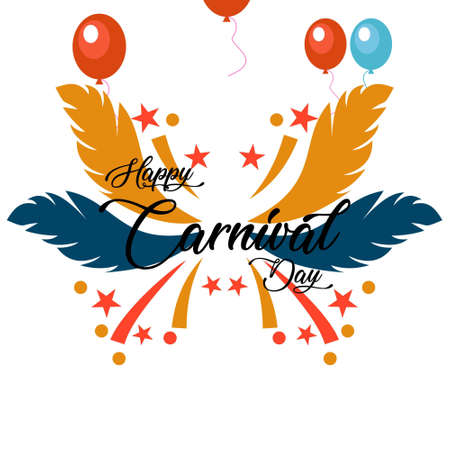 Happy
Carnival
Day