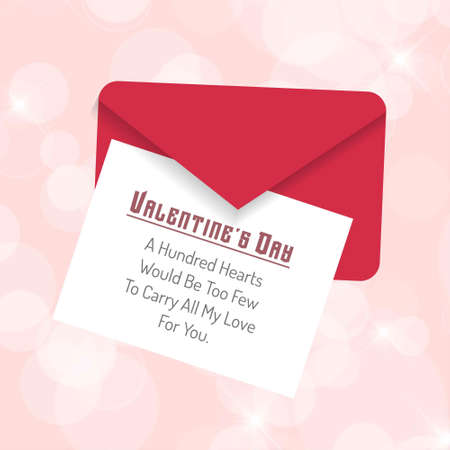 VALENTINE'S DAY

A Hundred Hearts Would Be Too Few To Carry All My Love For You.