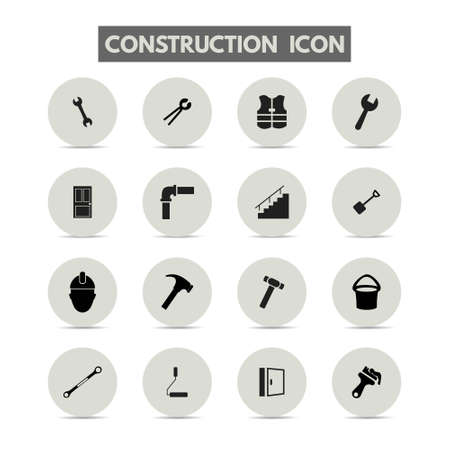 CONSTRUCTION ICON