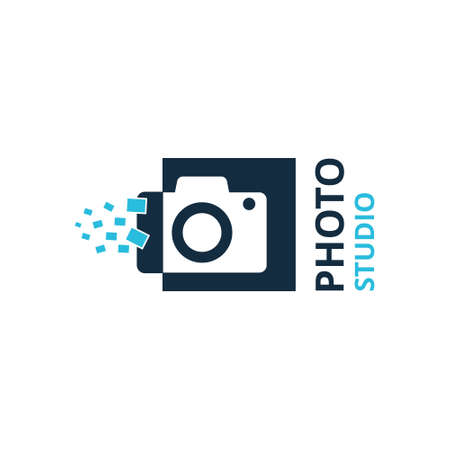 PHOTO
STUDIO