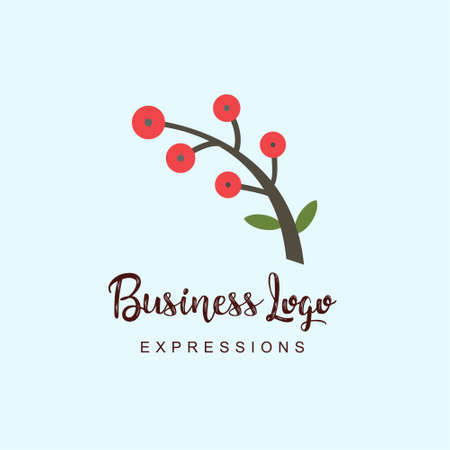 Business Logo
EXPRESSIONS