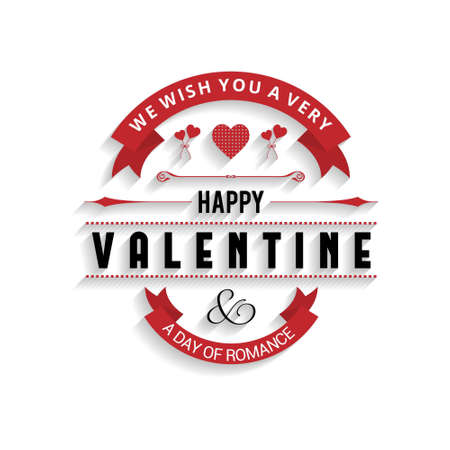 WE WISH YOU A VERY

HAPPY

VALENTINE

&

A DAY OF ROMANCE