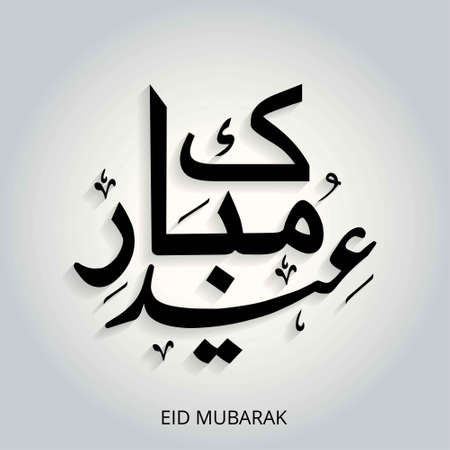 عيد مبارك

EID MUBARAK