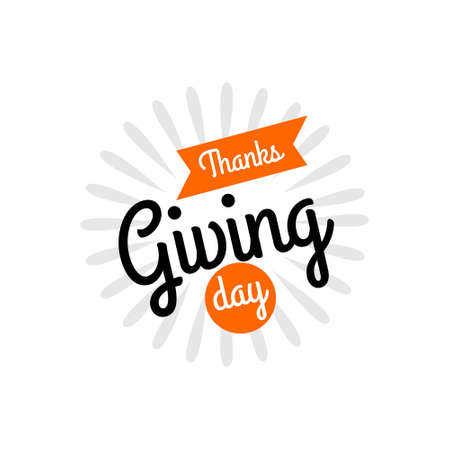 Thanks
Giving
day