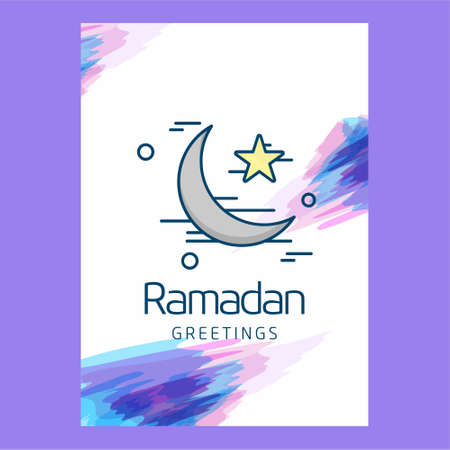 Ramadan
GREETINGS