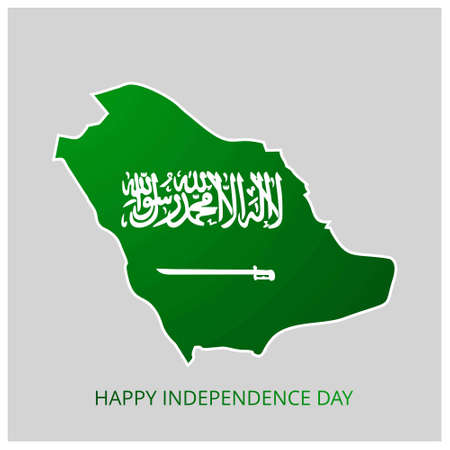 لا إله إلا الله محمد رسول الله

HAPPY INDEPENDENCE DAY