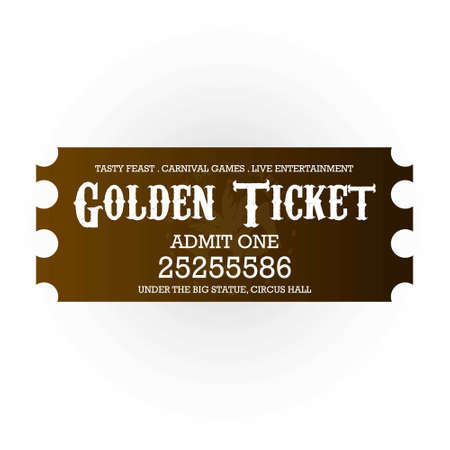 TASTY FEAST . CARNIVAL GAMES . LIVE ENTERTAINMENT

GOLDEN TICKET

ADMIT ONE

25255586

UNDER THE BIG STATUE, CIRCUS HALL