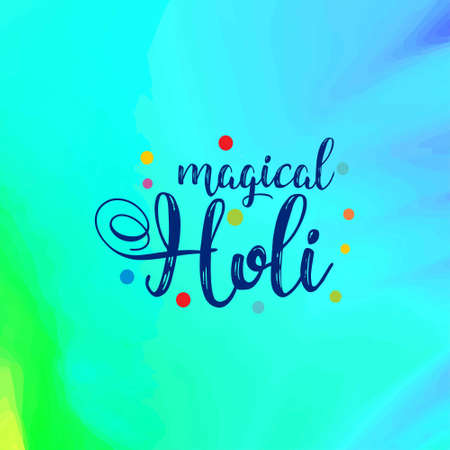 magical Holi