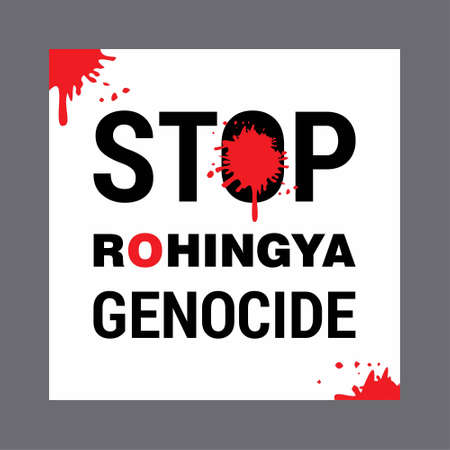 STOP
ROHINGYA
GENOCIDE