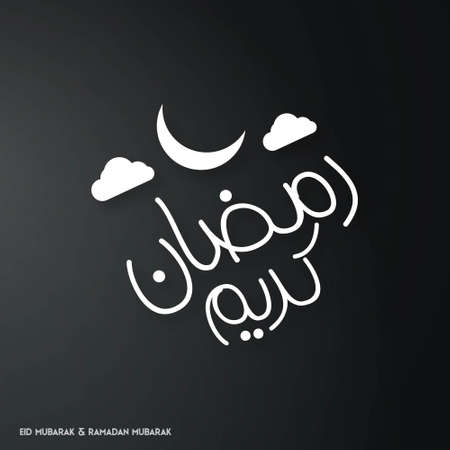 رمضان كريم

EID MUBARAK & RAMADAN MUBARAK