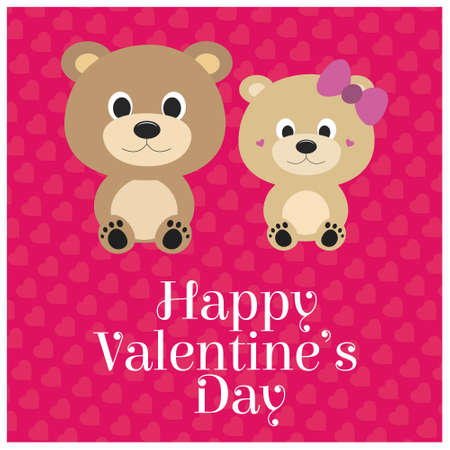 Happy
Valentine's
Day