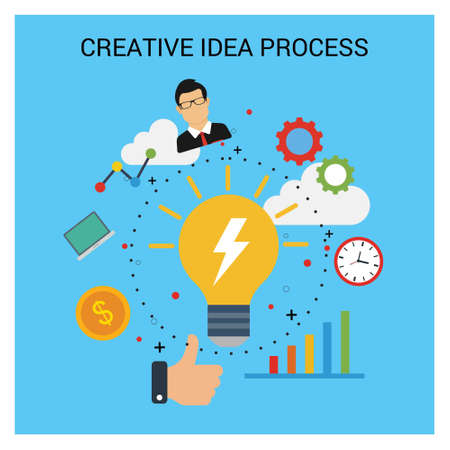 CREATIVE IDEA PROCESS

$