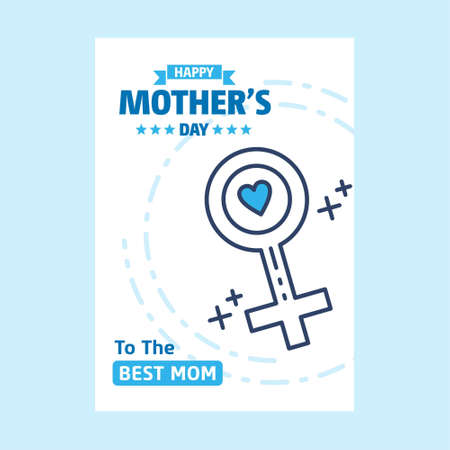 HAPPY
MOTHER'S
★★★ DAY ★★★

To The
BEST MOM