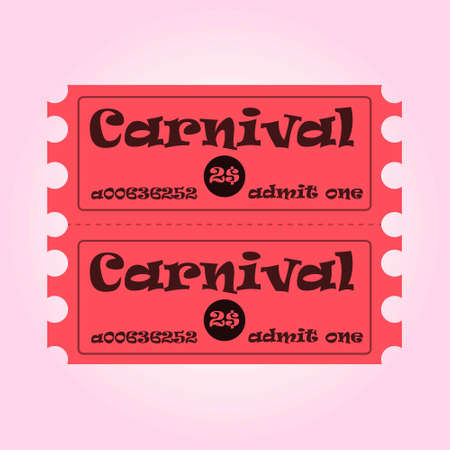 Carnival
2$
a00636252 admit one

Carnival
2$
a00636252 admit one