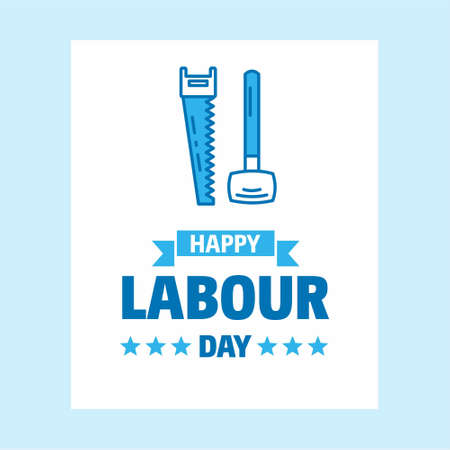 HAPPY
LABOUR
DAY