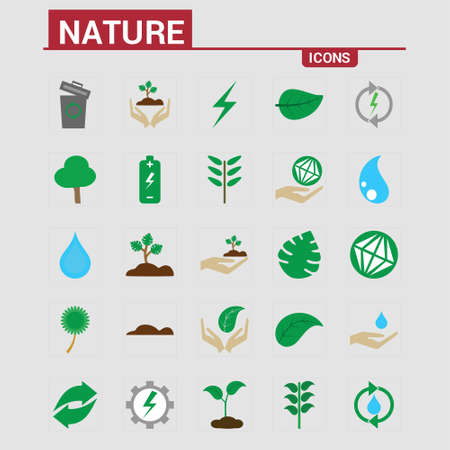 NATURE

ICONS