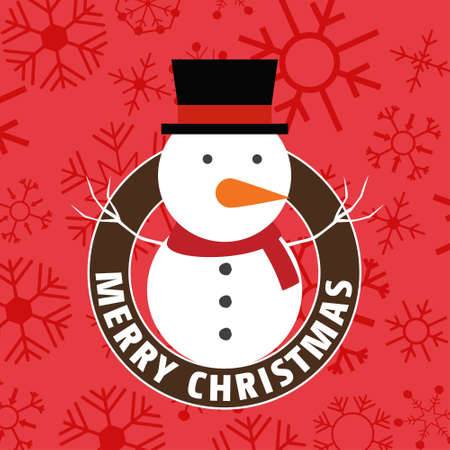 MERRY CHRISTMAS