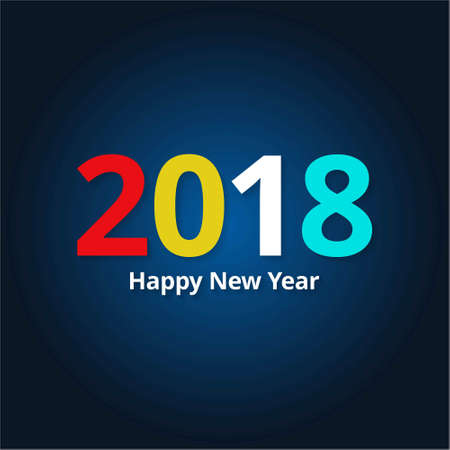 2018
Happy New Year