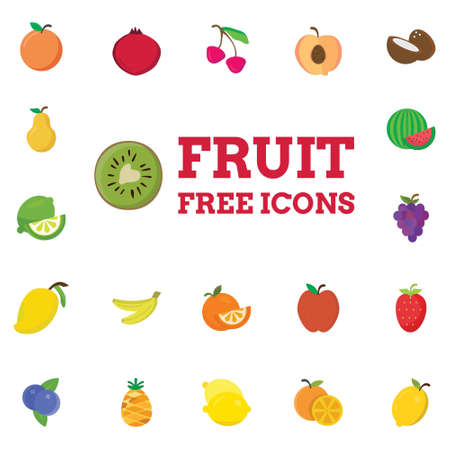 FRUIT
FREE ICONS