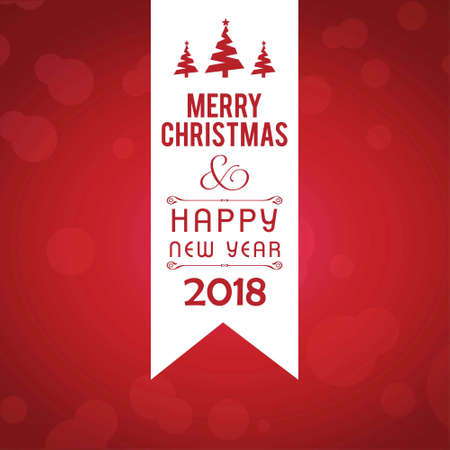 MERRY CHRISTMAS
&
HAPPY
NEW YEAR
2018