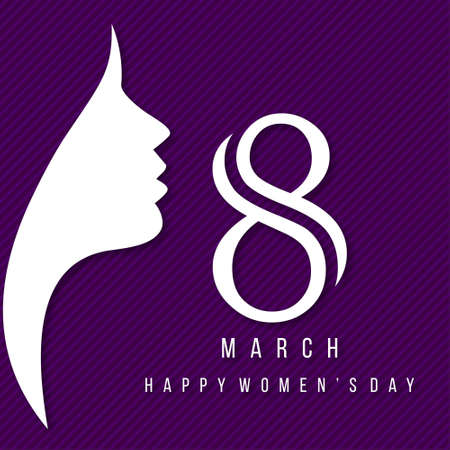 8
MARCH
HAPPY WOMEN'S DAY