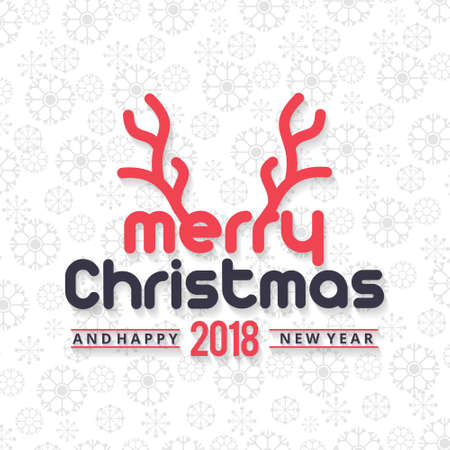 merry
Christmas
AND HAPPY 2018 NEW YEAR