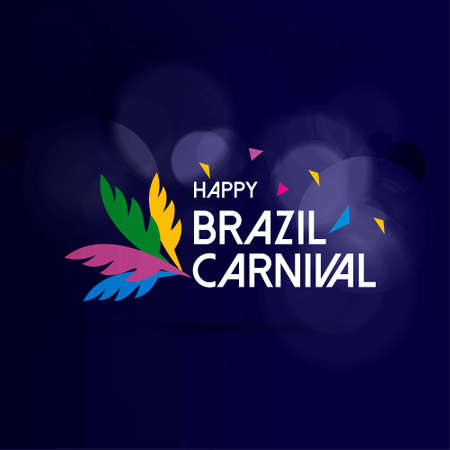 HAPPY
BRAZIL
CARNIVAL